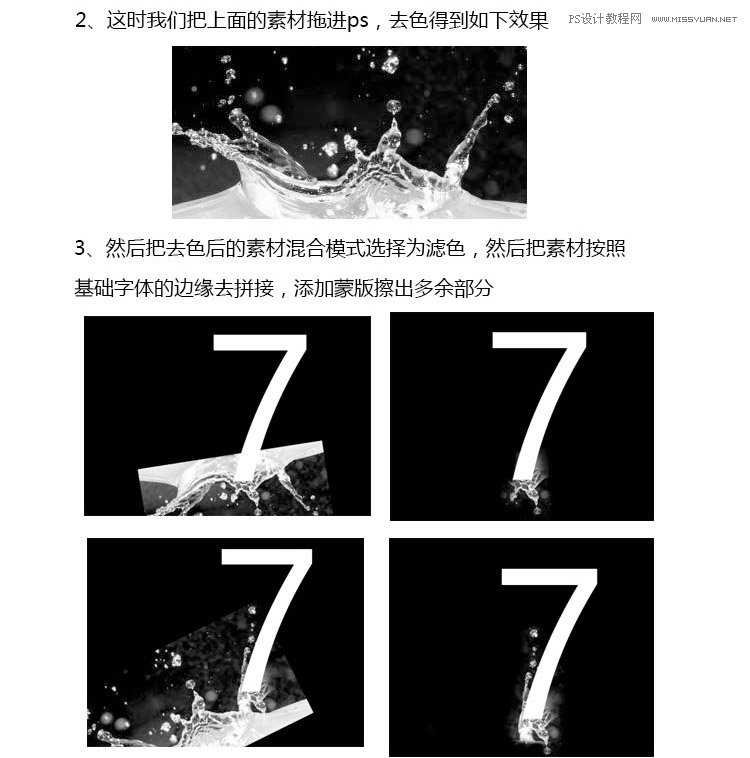 2、这时我们把上面的素材拖进ps，去色得到如下效果

PS设计教程网 WWW.MISSYUAN.NET

3、然后把去色后的素材混合模式选择为滤色，然后把素材按照基础字体的边缘去拼接，添加蒙版擦出多余部分

7

7

7

7