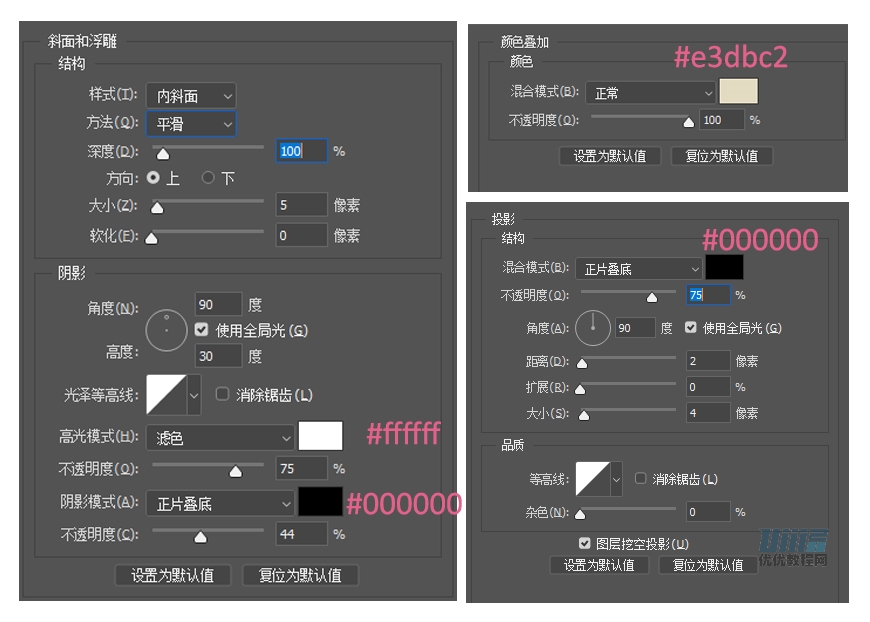 斜面和浮雕
结构
样式(T): 内斜面
方法(Q): 平滑
深度(D): 100 %
方向: 上 下
大小(Z): 5 像素
软化(F): 0 像素
阴影
角度(N): 90 度
使用全局光(G)
高度: 30 度
光泽等高线: 消除锯齿(L)
高光模式(H): 滤色
#ffffff
不透明度(O): 75 %
阴影模式(A): 正片叠底
#000000
不透明度(C): 44 %
设置为默认值 复位为默认值

颜色叠加
颜色
#e3dbc2
混合模式(B): 正常
不透明度(O): 100 %
设置为默认值 复位为默认值

投影
结构
#000000
混合模式(B): 正片叠底
不透明度(O): 75 %
角度(A): 90 度 使用全局光(G)
距离(D): 2 像素
扩展(R): 0 %
大小(S): 4 像素
品质
等高线: 消除锯齿(L)
杂色(N): 0 %
图层挖空投影(U)
设置为默认值 复位为默认值
优优教程网