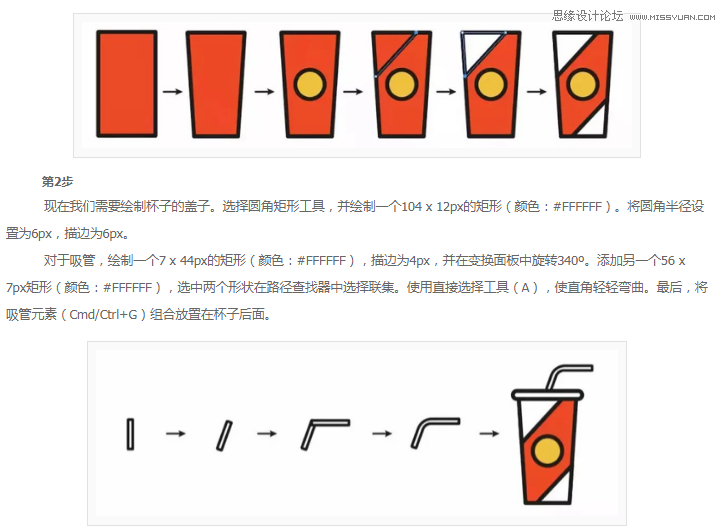 思缘设计论坛 WWW.MISSYUAN.COM

第2步

现在我们需要绘制杯子的盖子。选择圆角矩形工具，并绘制一个104 x 12px的矩形（颜色：#FFFFFF）。将圆角半径设置为6px，描边为6px。

对于吸管，绘制一个7 x 44px的矩形（颜色：#FFFFFF），描边为4px，并在变换面板中旋转340º。添加另一个56 x 7px矩形（颜色：#FFFFFF），选中两个形状在路径查找器中选择联集。使用直接选择工具（A），使直角轻轻弯曲。最后，将吸管元素（Cmd/Ctrl+G）组合放置在杯子后面。