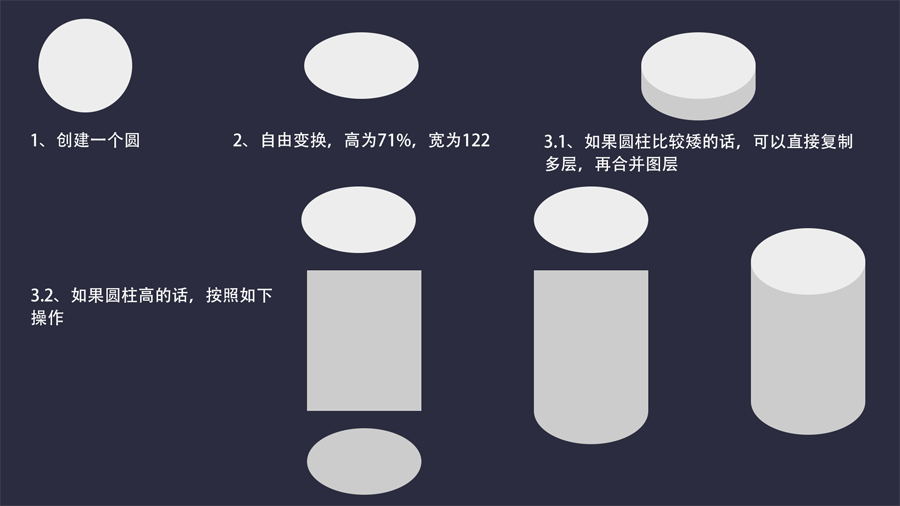 1、创建一个圆

2、自由变换，高为71%，宽为122

3.1、如果圆柱比较矮的话，可以直接复制多层，再合并图层

3.2、如果圆柱高的话，按照如下操作