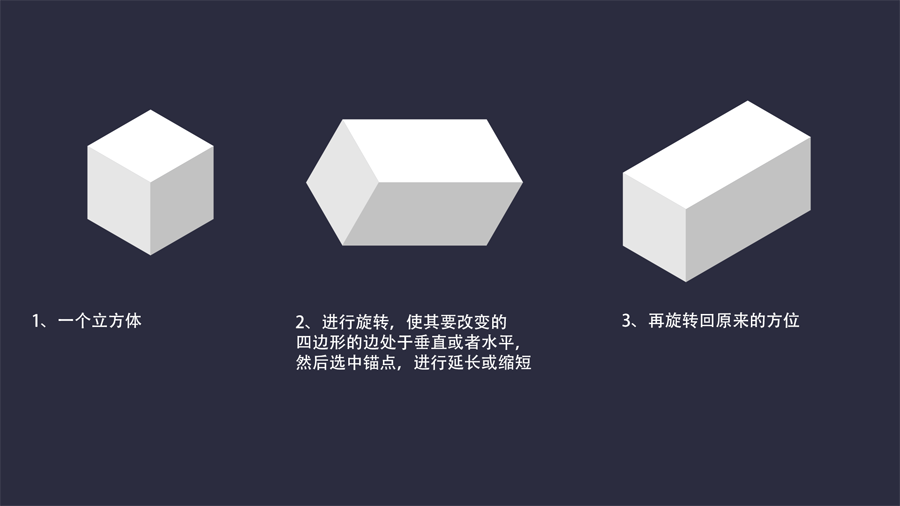 1、一个立方体

2、进行旋转，使其要改变的四边形的边处于垂直或者水平，然后选中锚点，进行延长或缩短

3、再旋转回原来的方位