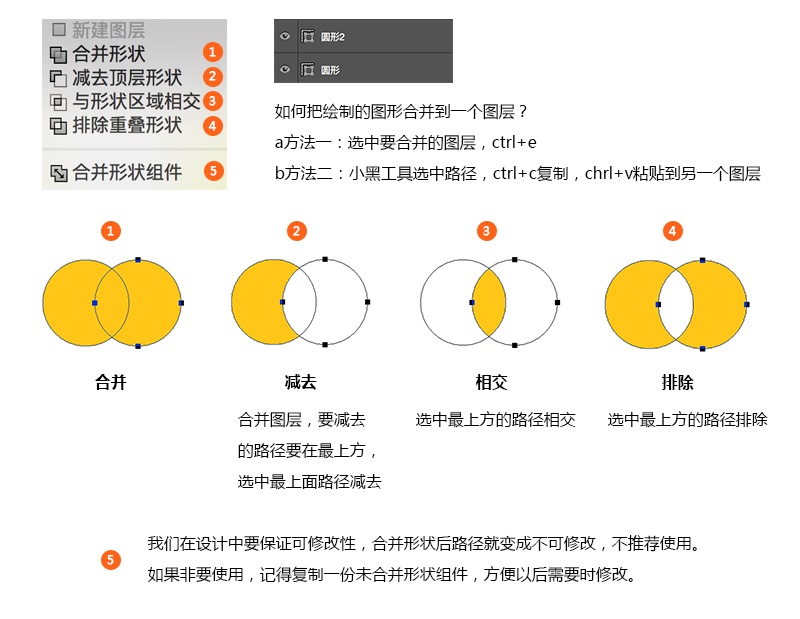 新建图层
合并形状 1
减去顶层形状 2
与形状区域相交 3
排除重叠形状 4
合并形状组件 5

图形2
图形

如何把绘制的图形合并到一个图层？
a方法一：选中要合并的图层，ctrl+e
b方法二：小黑工具选中路径，ctrl+c复制，chrl+v粘贴到另一个图层

1
合并

2
减去
合并图层，要减去的路径要在最上方，选中最上面路径减去

3
相交
选中最上方的路径相交

4
排除
选中最上方的路径排除

5
我们在设计中要保证可修改性，合并形状后路径就变成不可修改，不推荐使用。
如果非要使用，记得复制一份未合并形状组件，方便以后需要时修改。