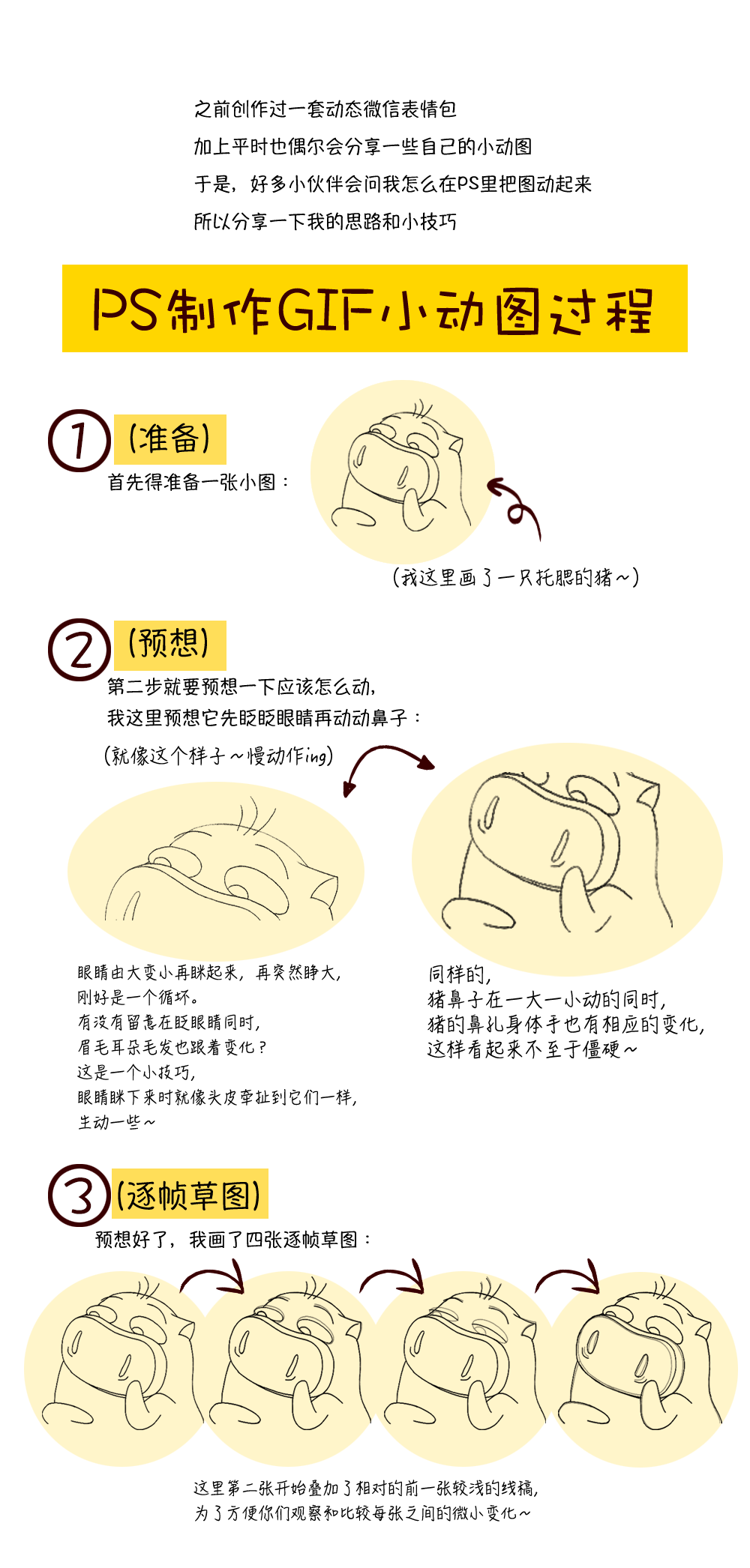 之前创作过一套动态微信表情包
加上平时也偶尔会分享一些自己的小动图
于是，好多小伙伴会问我怎么在PS里把图动起来
所以分享一下我的思路和小技巧

PS制作GIF小动图过程

1 (准备)
首先得准备一张小图：

(我这里画了一只托腮的猪~)

2 (预想)
第二步就要预想一下应该怎么动，
我这里预想它先眨眨眼睛再动动鼻子：

(就像这个样子~慢动作ing)

眼睛由大变小再眯起来，再突然睁大，
刚好是一个循环。
有没有留意在眨眼睛同时，
眉毛耳朵毛发也跟着变化？
这是一个小技巧，
眼睛眯下来时就像头皮牵扯到它们一样，
生动一些~

同样的，
猪鼻子在一大一小动的同时，
猪的鼻孔身体手也有相应的变化，
这样看起来不至于僵硬~

3 (逐帧草图)
预想好了，我画了四张逐帧草图：

这里第二张开始叠加了相对的前一张较浅的线稿，
为了方便你们观察和比较每张之间的微小变化~