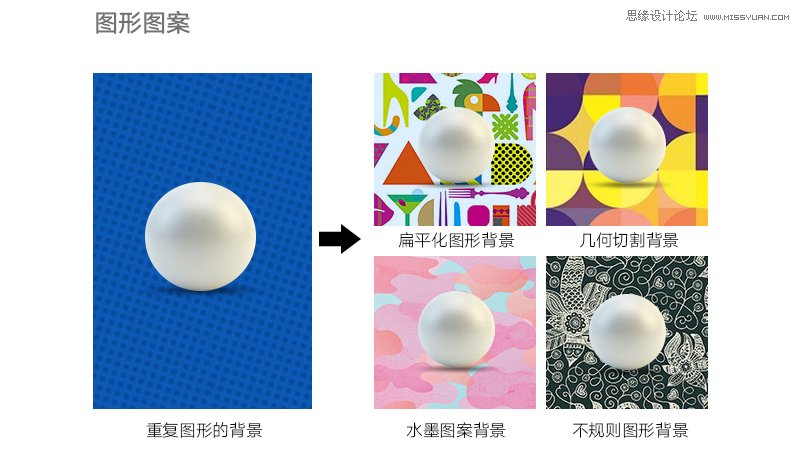 图形图案

思缘设计论坛 WWW.MISSYUAN.COM

扁平化图形背景

几何切割背景

重复图形的背景

水墨图案背景

不规则图形背景